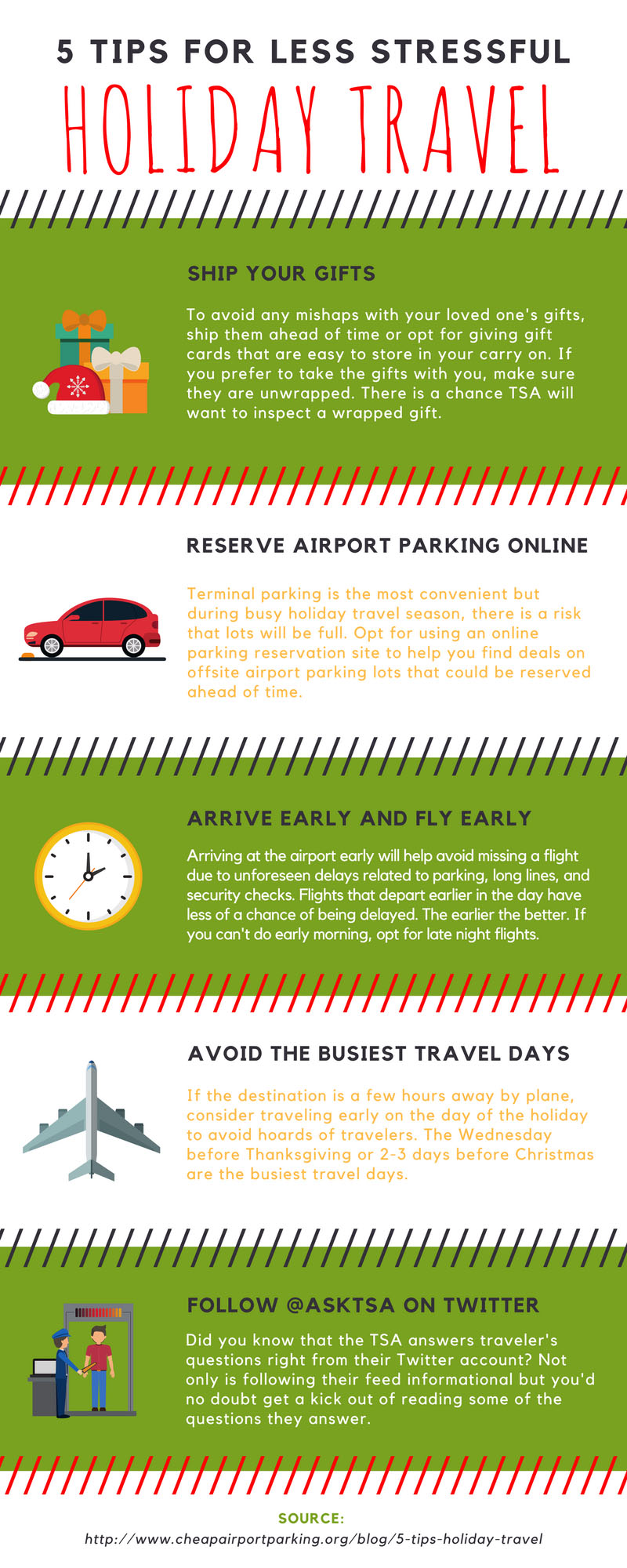 5 TIPS FOR LESS STRESSFUL

HOLIDAY TRAVEL

SHIP YOUR GIFTS

To avoid any mishaps with your loved one's gifts, ship them ahead of time or opt for giving gift cards that are easy to store in your carry on. If you prefer to take the gifts with you, make sure they are unwrapped. There is a chance TSA will want to inspect a wrapped gift.

RESERVE AIRPORT PARKING ONLINE

Terminal parking is the most convenient but during busy holiday travel season, there is a risk that lots will be full. Opt for using an online parking reservation site to help you find deals on offsite airport parking lots that could be reserved ahead of time.

ARRIVE EARLY AND FLY EARLY

Arriving at the airport early will help avoid missing a flight due to unforeseen delays related to parking, long lines, and security checks. Flights that depart earlier in the day have less of a chance of being delayed. The earlier the better. If you can't do early morning, opt for late night flights.

AVOID THE BUSIEST TRAVEL DAYS

If the destination is a few hours away by plane, consider traveling early on the day of the holiday to avoid hoards of travelers. The Wednesday before Thanksgiving or 2-3 days before Christmas are the busiest travel days.

FOLLOW @ASKTSA ON TWITTER

Did you know that the TSA answers traveler's questions right from their Twitter account? Not only is following their feed informational but you'd no doubt get a kick out of reading some of the questions they answer.

SOURCE:
http://www.cheapairportparking.org/blog/5-tips-holiday-travel